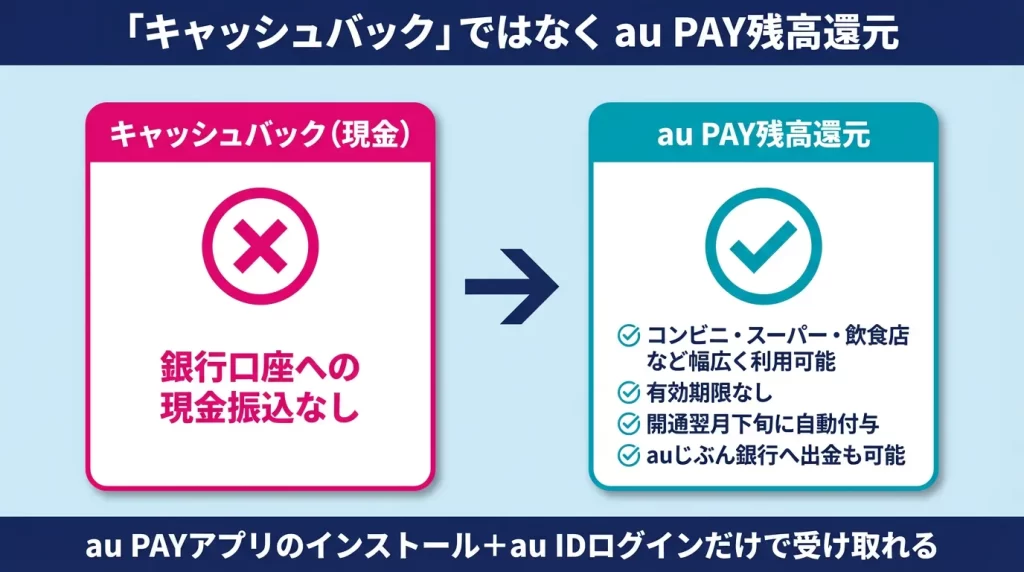 「キャッシュバック」ではなく au PAY残高還元

キャッシュバック（現金）

銀行口座への現金振込なし

au PAY残高還元

コンビニ・スーパー・飲食店など幅広く利用可能

有効期限なし

開通翌月下旬に自動付与

auじぶん銀行へ出金も可能

au PAYアプリのインストール＋au IDログインだけで受け取れる