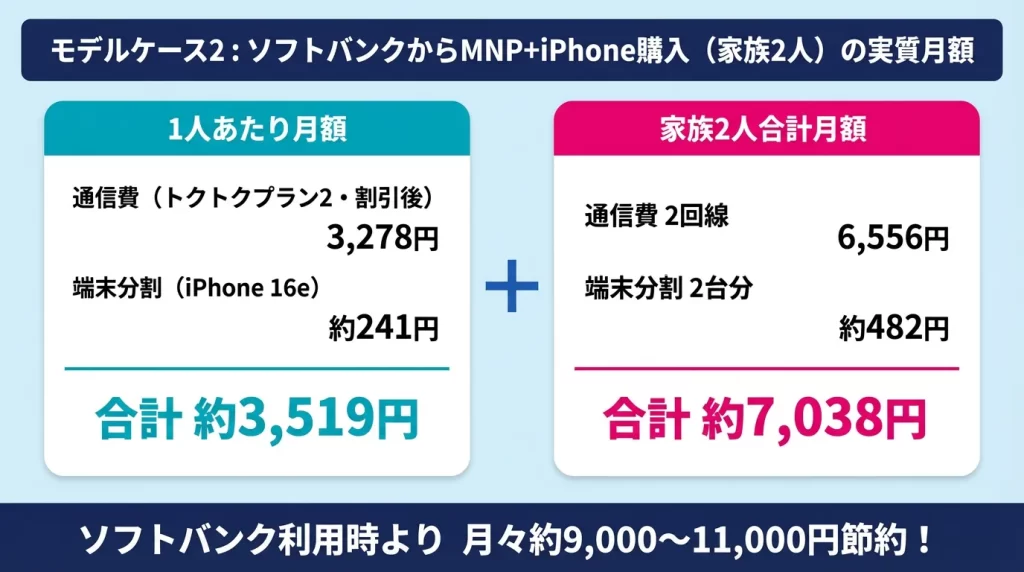 モデルケース2：ソフトバンクからMNP+iPhone購入（家族2人）の実質月額

1人あたり月額

通信費（トクトクプラン2・割引後）
3,278円

端末分割（iPhone 16e）
約241円

合計 約3,519円

＋

家族2人合計月額

通信費 2回線
6,556円

端末分割 2台分
約482円

合計 約7,038円

ソフトバンク利用時より 月々約9,000〜11,000円節約！