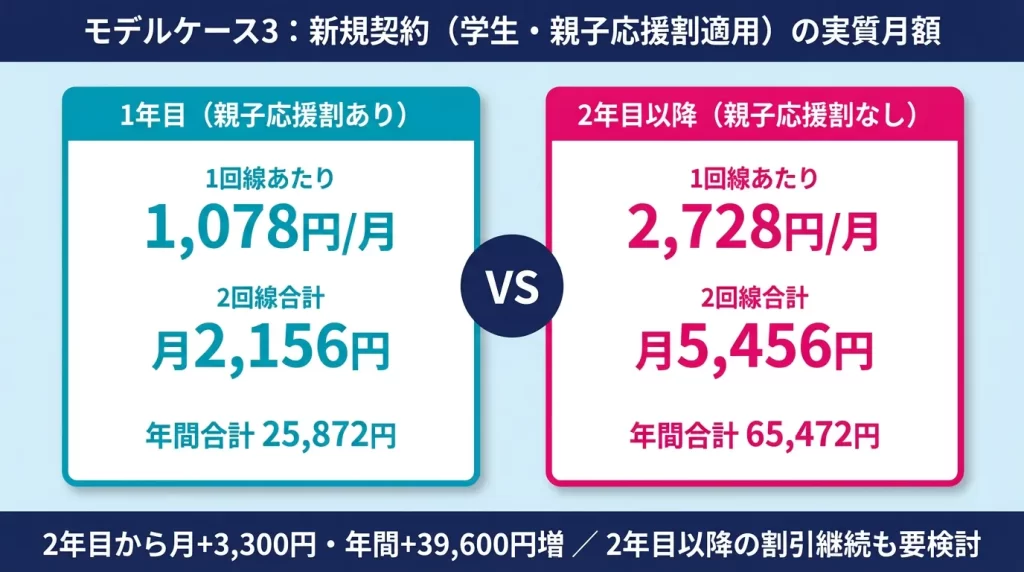 モデルケース3：新規契約（学生・親子応援割適用）の実質月額

1年目（親子応援割あり）

1回線あたり
1,078円/月

2回線合計
月2,156円

年間合計 25,872円

VS

2年目以降（親子応援割なし）

1回線あたり
2,728円/月

2回線合計
月5,456円

年間合計 65,472円

2年目から月+3,300円・年間+39,600円増 ／ 2年目以降の割引継続も要検討