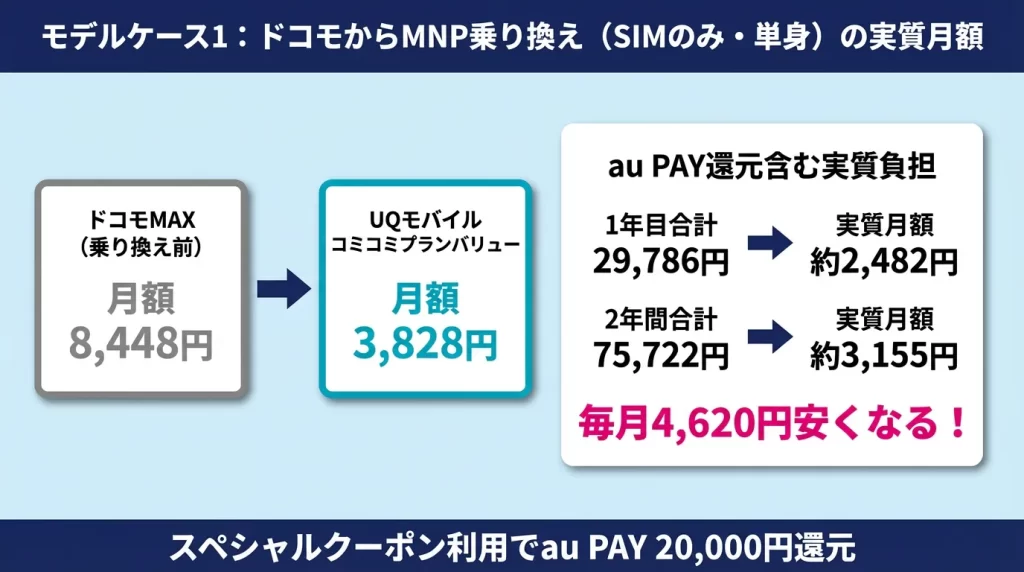 モデルケース1：ドコモからMNP乗り換え（SIMのみ・単身）の実質月額

ドコモMAX
（乗り換え前）
月額
8,448円

UQモバイル
コミコミプランバリュー
月額
3,828円

au PAY還元含む実質負担

1年目合計
29,786円
実質月額
約2,482円

2年間合計
75,722円
実質月額
約3,155円

毎月4,620円安くなる！

スペシャルクーポン利用でau PAY 20,000円還元