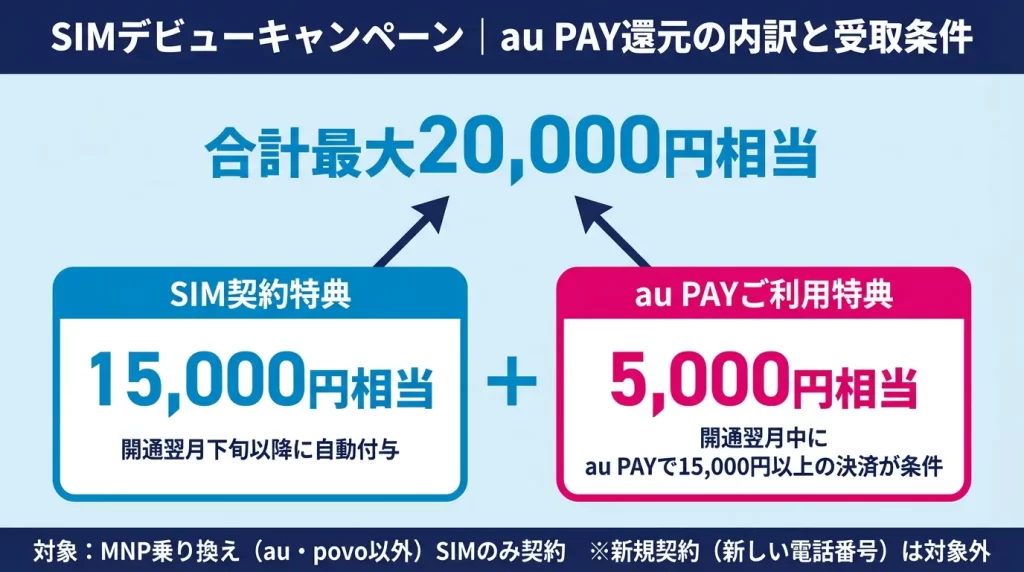 SIMデビューキャンペーン｜au PAY還元の内訳と受取条件

合計最大20,000円相当

SIM契約特典

15,000円相当

開通翌月下旬以降に自動付与

＋

au PAYご利用特典

5,000円相当

開通翌月中に
au PAYで15,000円以上の決済が条件

対象：MNP乗り換え（au・povo以外）SIMのみ契約　※新規契約（新しい電話番号）は対象外