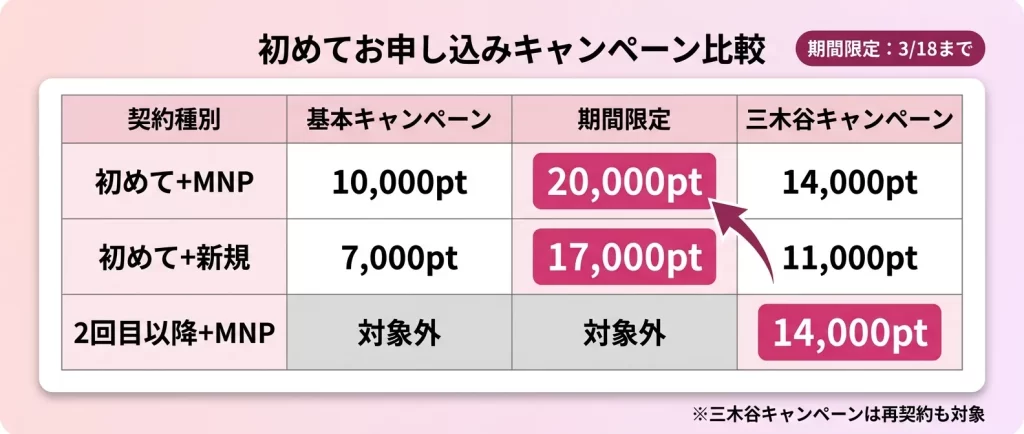 初めてお申し込みキャンペーン比較

期間限定：3/18まで

| 契約種別 | 基本キャンペーン | 期間限定 | 三木谷キャンペーン |
|---|---|---|---|
| 初めて+MNP | 10,000pt | 20,000pt | 14,000pt |
| 初めて+新規 | 7,000pt | 17,000pt | 11,000pt |
| 2回目以降+MNP | 対象外 | 対象外 | 14,000pt |

※三木谷キャンペーンは再契約も対象