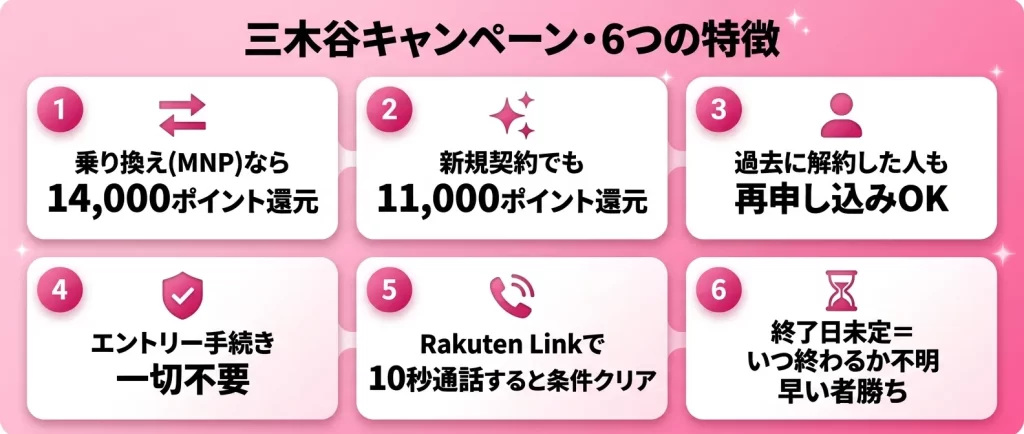 三木谷キャンペーン・6つの特徴

1
乗り換え(MNP)なら
14,000ポイント還元

2
新規契約でも
11,000ポイント還元

3
過去に解約した人も
再申し込みOK

4
エントリー手続き
一切不要

5
Rakuten Linkで
10秒通話すると条件クリア

6
終了日未定＝
いつ終わるか不明
早い者勝ち