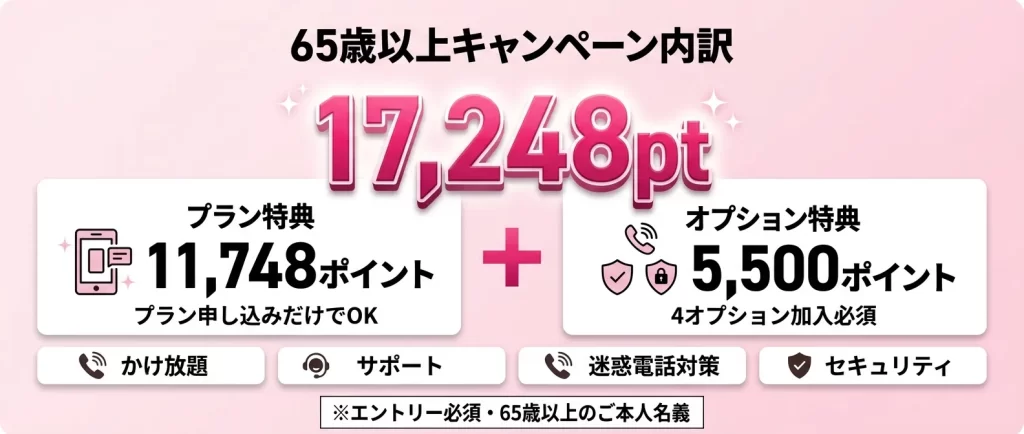 65歳以上キャンペーン内訳

17,248pt

プラン特典
11,748ポイント
プラン申し込みだけでOK

+

オプション特典
5,500ポイント
4オプション加入必須

かけ放題

サポート

迷惑電話対策

セキュリティ

※エントリー必須・65歳以上のご本人名義