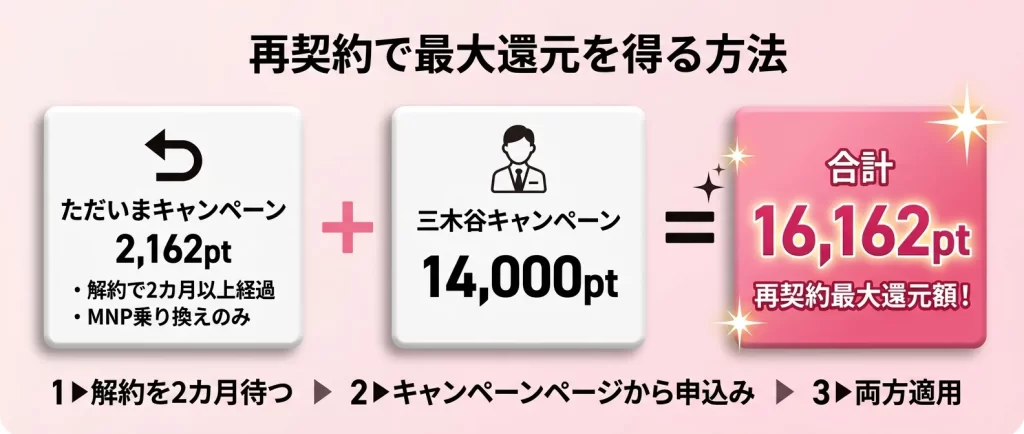 再契約で最大還元を得る方法

ただいまキャンペーン
2,162pt
・解約で2カ月以上経過
・MNP乗り換えのみ

+

三木谷キャンペーン
14,000pt

=

合計
16,162pt
再契約最大還元額！

1▶解約を2カ月待つ ▶ 2▶キャンペーンページから申込み ▶ 3▶両方適用