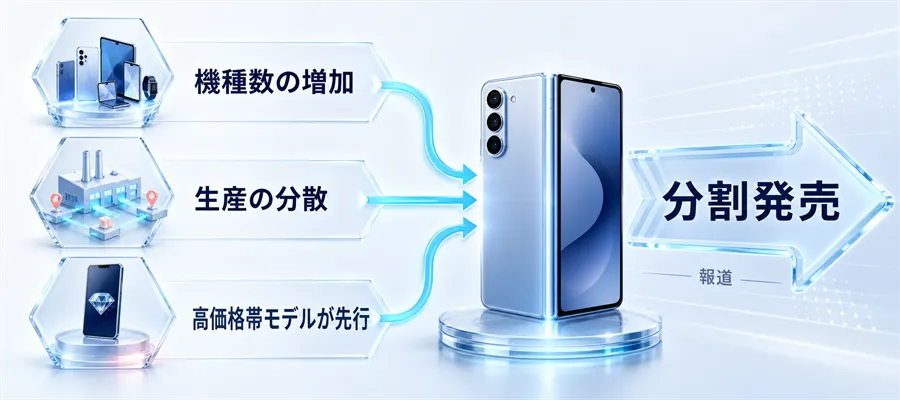 機種数の増加

生産の分散

高価格帯モデルが先行

分割発売

報道