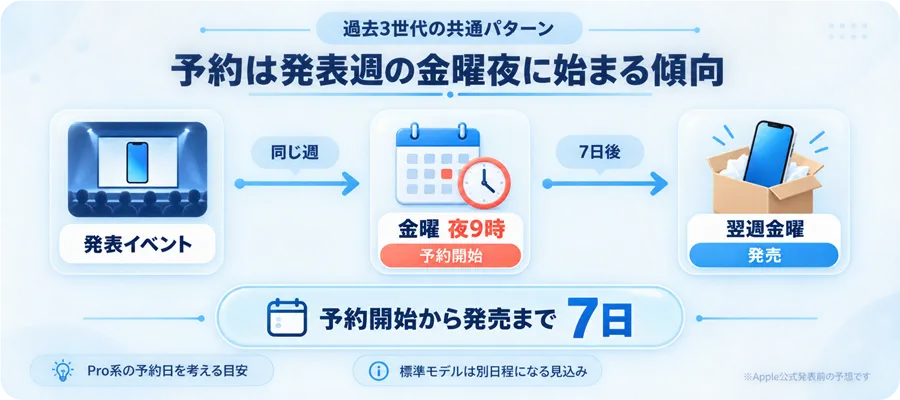 過去3世代の共通パターン

予約は発表週の金曜夜に始まる傾向

発表イベント

同じ週

金曜 夜9時

予約開始

7日後

翌週金曜

発売

予約開始から発売まで 7日

Pro系の予約日を考える目安

標準モデルは別日程になる見込み

※Apple公式発表前の予想です